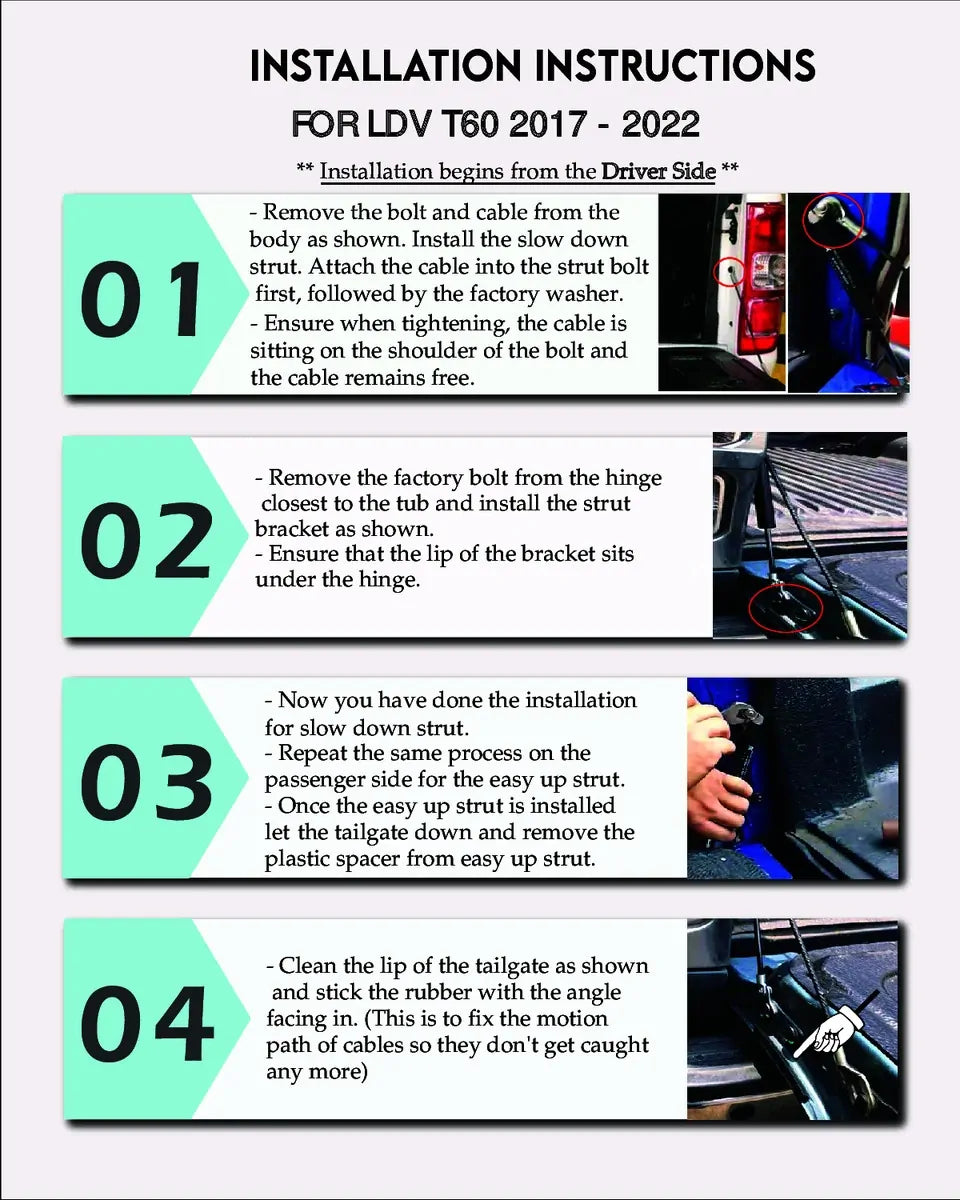 INSTALLATION INSTRUCTIONS

FOR LDV T60 2017 - 2022

** Installation begins from the Driver Side **

01

- Remove the bolt and cable from the body as shown. Install the slow down strut. Attach the cable into the strut bolt first, followed by the factory washer.
- Ensure when tightening, the cable is sitting on the shoulder of the bolt and the cable remains free.

02

- Remove the factory bolt from the hinge closest to the tub and install the strut bracket as shown.
- Ensure that the lip of the bracket sits under the hinge.

03

- Now you have done the installation for slow down strut.
- Repeat the same process on the passenger side for the easy up strut.
- Once the easy up strut is installed let the tailgate down and remove the plastic spacer from easy up strut.

04

- Clean the lip of the tailgate as shown and stick the rubber with the angle facing in. (This is to fix the motion path of cables so they don't get caught any more)